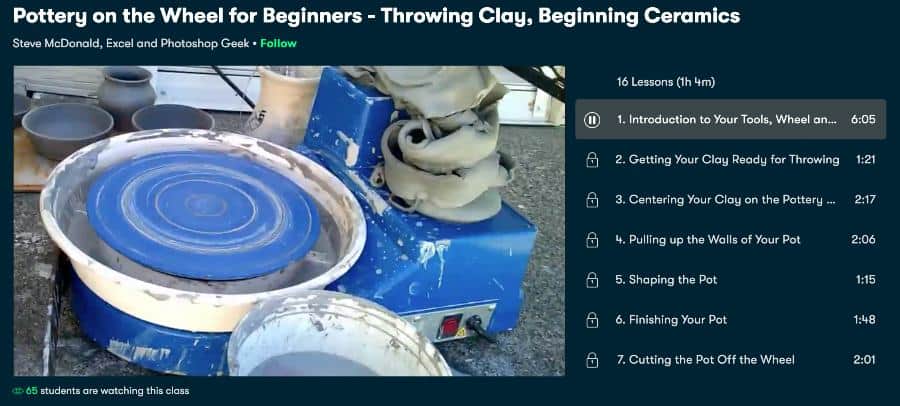 Pottery on the Wheel for Beginners - Throwing Clay, Beginning Ceramics

Steve McDonald, Excel and Photoshop Geek • Follow

16 Lessons (1h 4m)

1. Introduction to Your Tools, Wheel an... 6:05

2. Getting Your Clay Ready for Throwing 1:21

3. Centering Your Clay on the Pottery ... 2:17

4. Pulling up the Walls of Your Pot 2:06

5. Shaping the Pot 1:15

6. Finishing Your Pot 1:48

7. Cutting the Pot Off the Wheel 2:01

65 students are watching this class